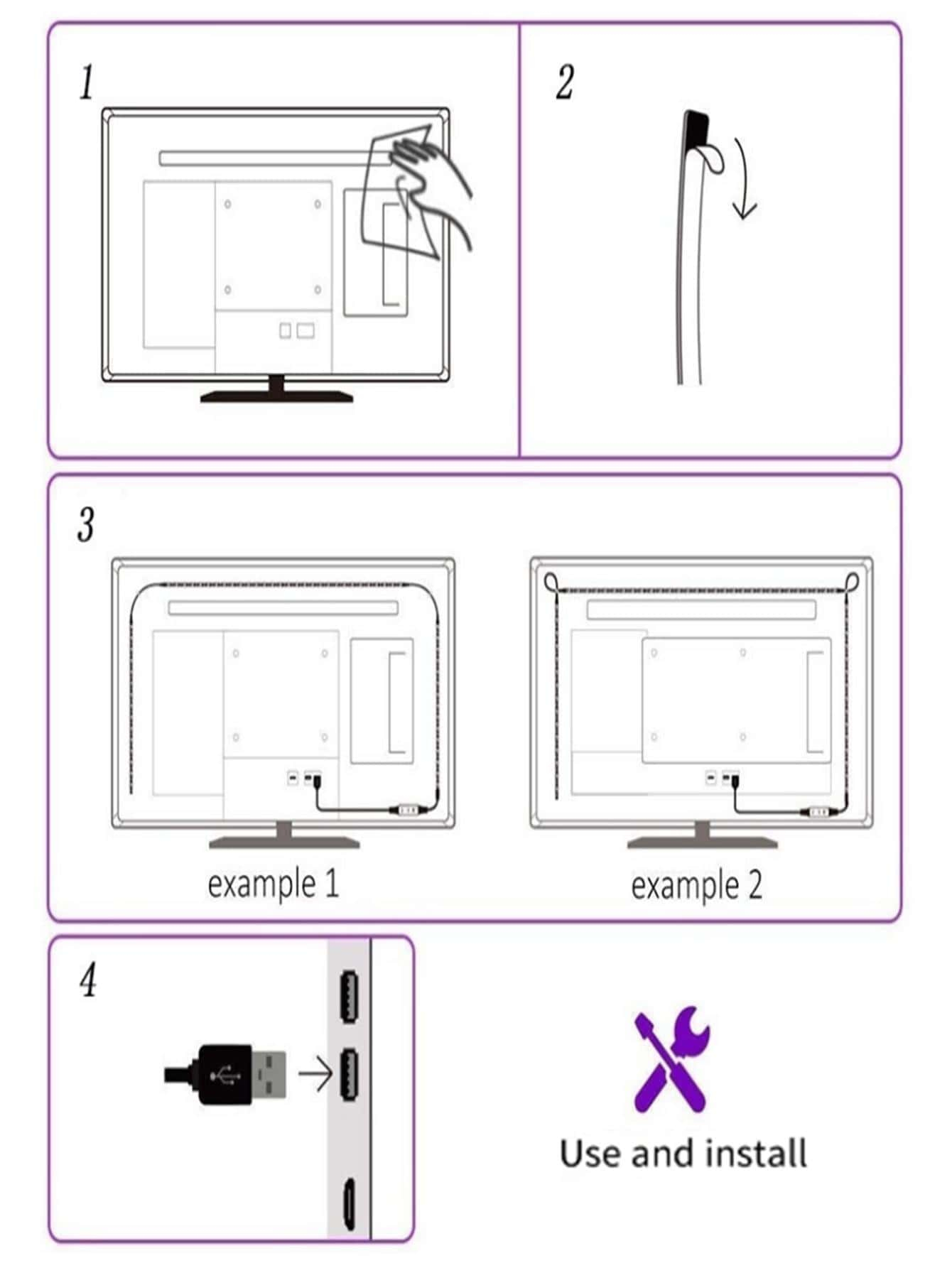 1

2

3

example 1

example 2

4

Use and install